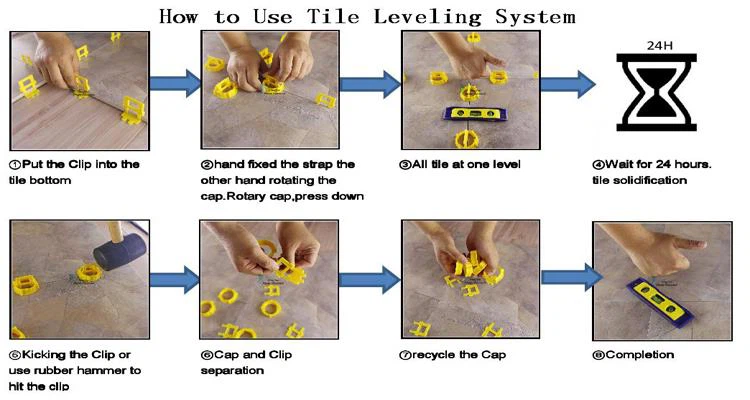 How to Use Tile Leveling System

24H

①Put the Clip into the tile bottom

②hand fixed the strap the other hand rotating the cap.Rotary cap,press down

③All tile at one level

④Wait for 24 hours. tile solidification

⑤Kicking the Clip or use rubber hammer to hit the clip

⑥Cap and Clip separation

⑦recycle the Cap

⑧Completion