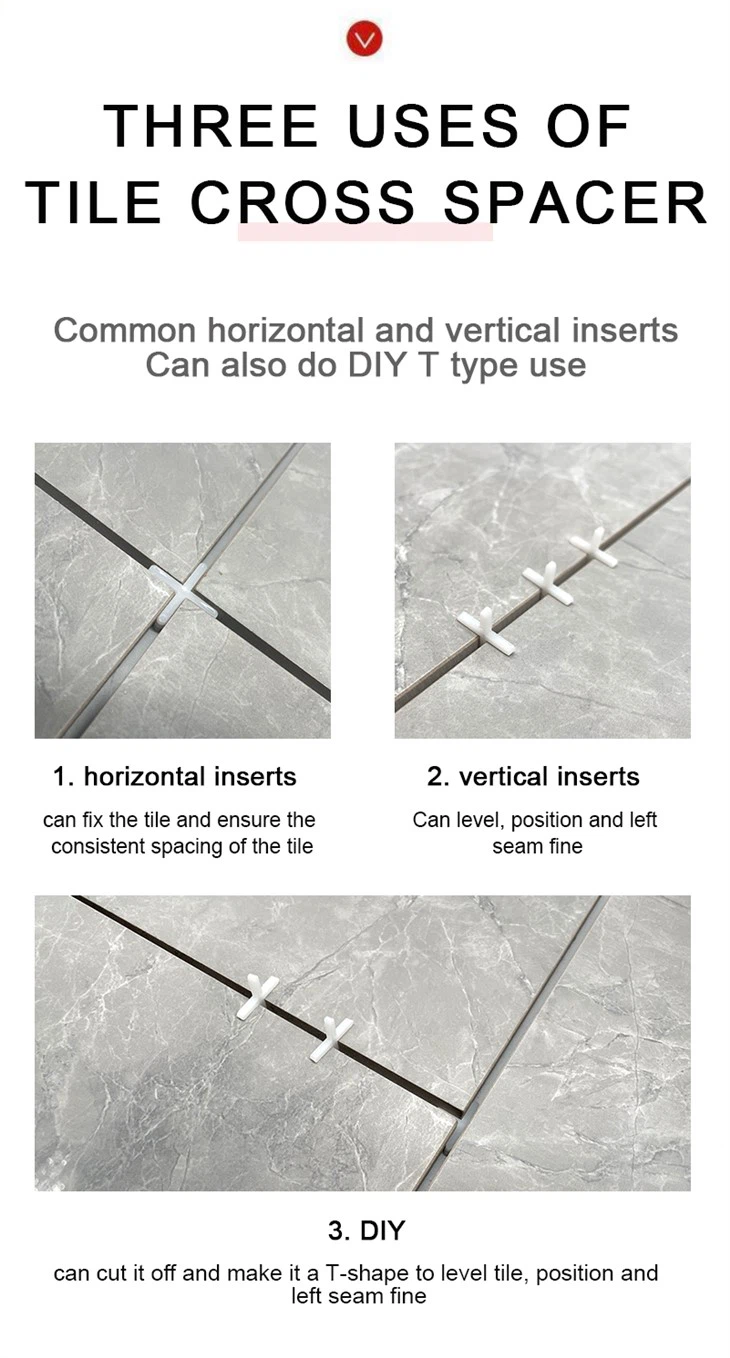 THREE USES OF TILE CROSS SPACER

Common horizontal and vertical inserts
Can also do DIY T type use

1. horizontal inserts

can fix the tile and ensure the consistent spacing of the tile

2. vertical inserts

Can level, position and left seam fine

3. DIY

can cut it off and make it a T-shape to level tile, position and left seam fine